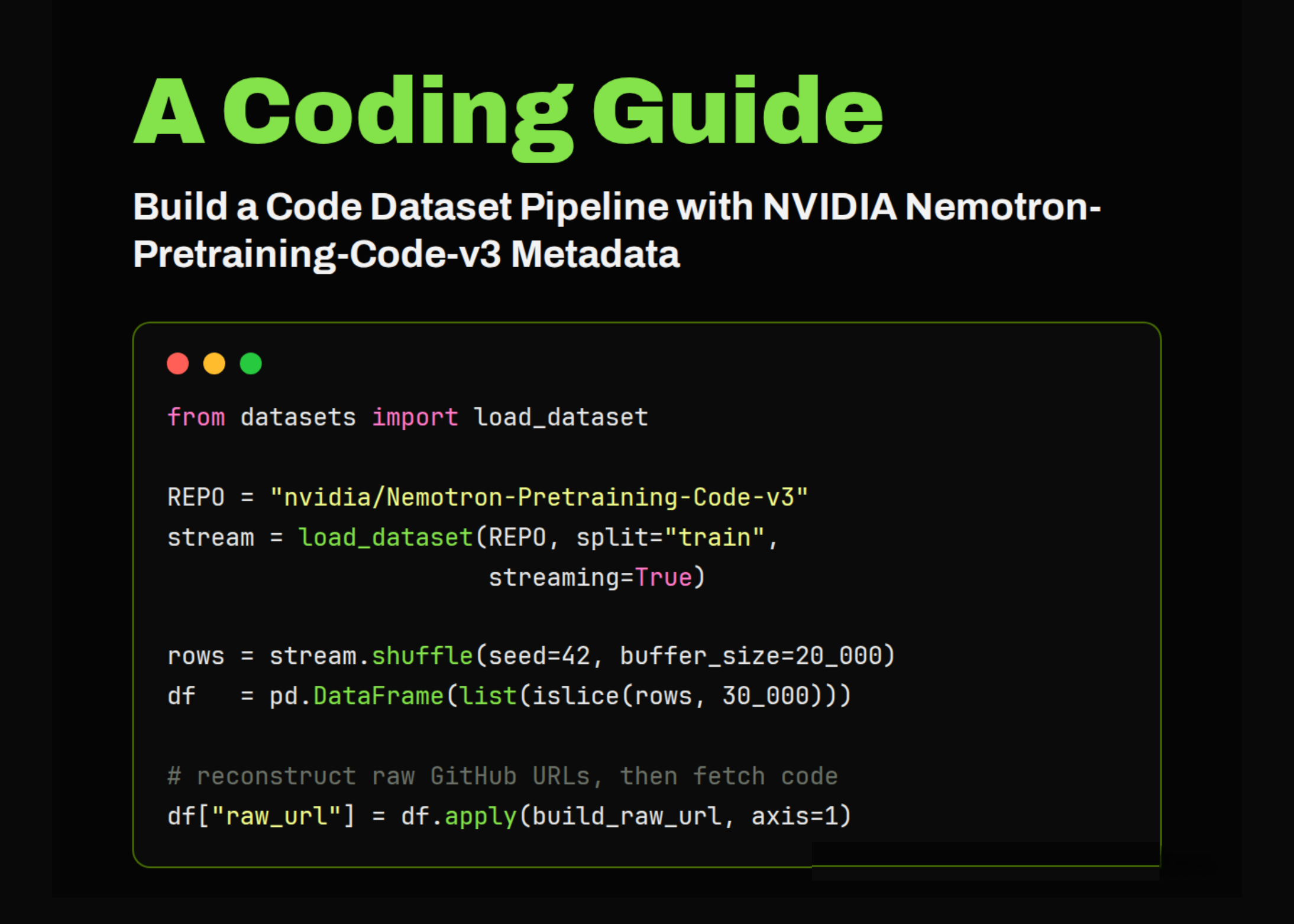 A Coding Guide

Build a Code Dataset Pipeline with NVIDIA Nemotron-Pretraining-Code-v3 Metadata

from datasets import load_dataset

REPO = "nvidia/Nemotron-Pretraining-Code-v3"
stream = load_dataset(REPO, split="train",
                      streaming=True)

rows = stream.shuffle(seed=42, buffer_size=20_000)
df   = pd.DataFrame(list(islice(rows, 30_000)))

# reconstruct raw GitHub URLs, then fetch code
df["raw_url"] = df.apply(build_raw_url, axis=1)